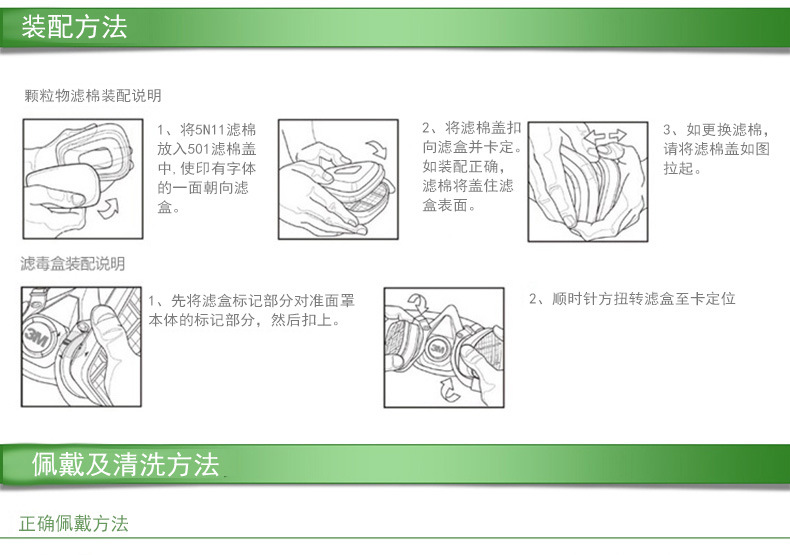 装配方法

颗粒物滤棉装配说明

1、将5N11滤棉放入501滤棉盖中，使印有字体的一面朝向滤盒。

2、将滤棉盖扣向滤盒并卡定。如装配正确，滤棉将盖住滤盒表面。

3、如更换滤棉，请将滤棉盖如图拉起。

滤毒盒装配说明

3M

1、先将滤盒标记部分对准面罩本体的标记部分，然后扣上。

3M

2、顺时针方扭转滤盒至卡定位

佩戴及清洗方法

正确佩戴方法