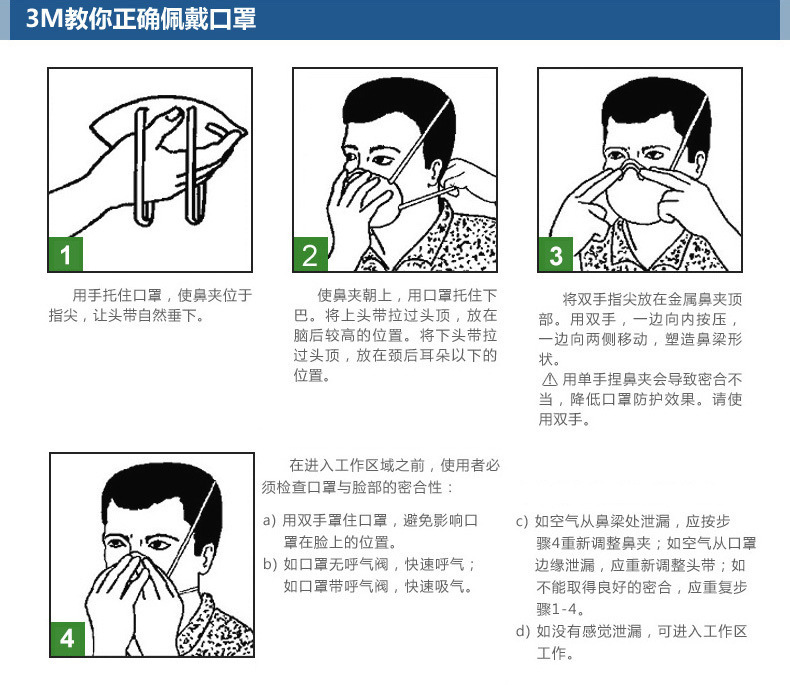 3M教你正确佩戴口罩

1

用手托住口罩，使鼻夹位于指尖，让头带自然垂下。

2

使鼻夹朝上，用口罩托住下巴。将上头带拉过头顶，放在脑后较高的位置。将下头带拉过头顶，放在颈后耳朵以下的位置。

3

将双手指尖放在金属鼻夹顶部。用双手，一边向内按压，一边向两侧移动，塑造鼻梁形状。

⚠ 用单手捏鼻夹会导致密合不当，降低口罩防护效果。请使用双手。

4

在进入工作区域之前，使用者必须检查口罩与脸部的密合性：

a) 用双手罩住口罩，避免影响口罩在脸上的位置。

b) 如口罩无呼气阀，快速呼气；如口罩带呼气阀，快速吸气。

c) 如空气从鼻梁处泄漏，应按步骤4重新调整鼻夹；如空气从口罩边缘泄漏，应重新调整头带；如不能取得良好的密合，应重复步骤1-4。

d) 如没有感觉泄漏，可进入工作区工作。