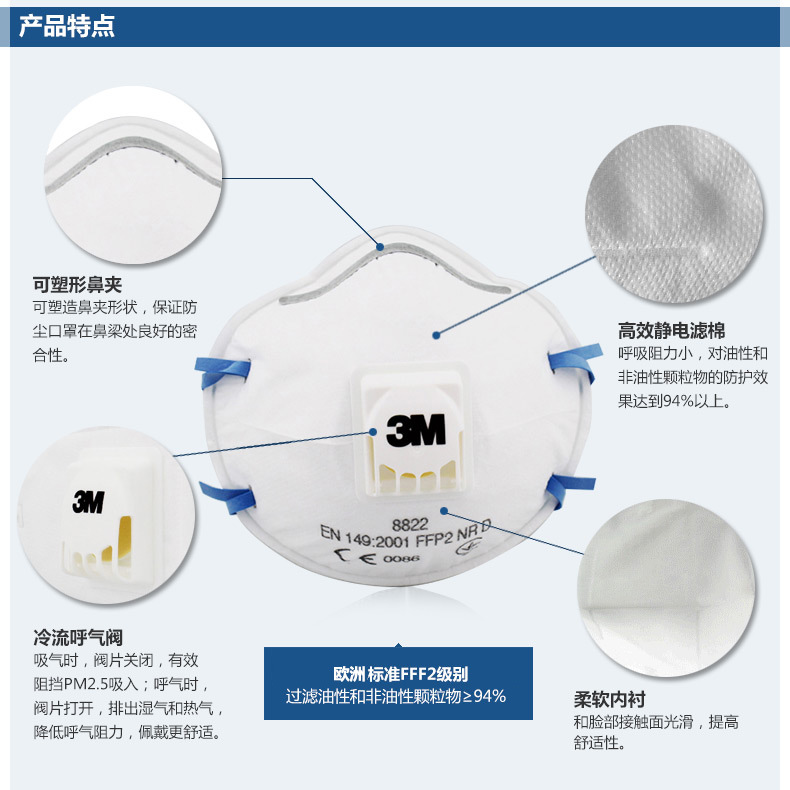 产品特点

可塑形鼻夹
可塑造鼻夹形状，保证防尘口罩在鼻梁处良好的密合性。

高效静电滤棉
呼吸阻力小，对油性和非油性颗粒物的防护效果达到94%以上。

3M

8822
EN 149:2001 FFP2 NR D
CE 0086

3M

冷流呼气阀
吸气时，阀片关闭，有效阻挡PM2.5吸入；呼气时，阀片打开，排出湿气和热气，降低呼气阻力，佩戴更舒适。

欧洲 标准FFF2级别
过滤油性和非油性颗粒物≥94%

柔软内衬
和脸部接触面光滑，提高舒适性。