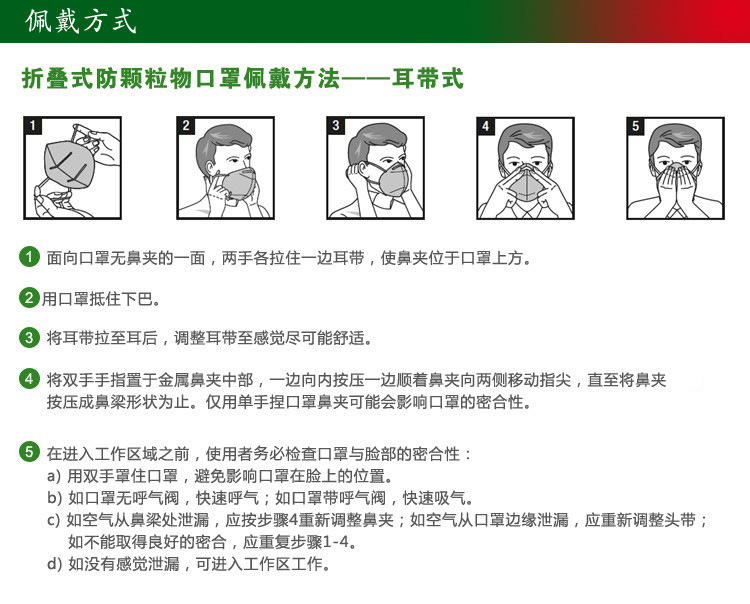 佩戴方式

折叠式防颗粒物口罩佩戴方法——耳带式

1

2

3

4

5

1 面向口罩无鼻夹的一面，两手各拉住一边耳带，使鼻夹位于口罩上方。

2 用口罩抵住下巴。

3 将耳带拉至耳后，调整耳带至感觉尽可能舒适。

4 将双手手指置于金属鼻夹中部，一边向内按压一边顺着鼻夹向两侧移动指尖，直至将鼻夹按压成鼻梁形状为止。仅用单手捏口罩鼻夹可能会影响口罩的密合性。

5 在进入工作区域之前，使用者务必检查口罩与脸部的密合性：
a) 用双手罩住口罩，避免影响口罩在脸上的位置。
b) 如口罩无呼气阀，快速呼气；如口罩带呼气阀，快速吸气。
c) 如空气从鼻梁处泄漏，应按步骤4重新调整鼻夹；如空气从口罩边缘泄漏，应重新调整头带；如不能取得良好的密合，应重复步骤1-4。
d) 如没有感觉泄漏，可进入工作区工作。