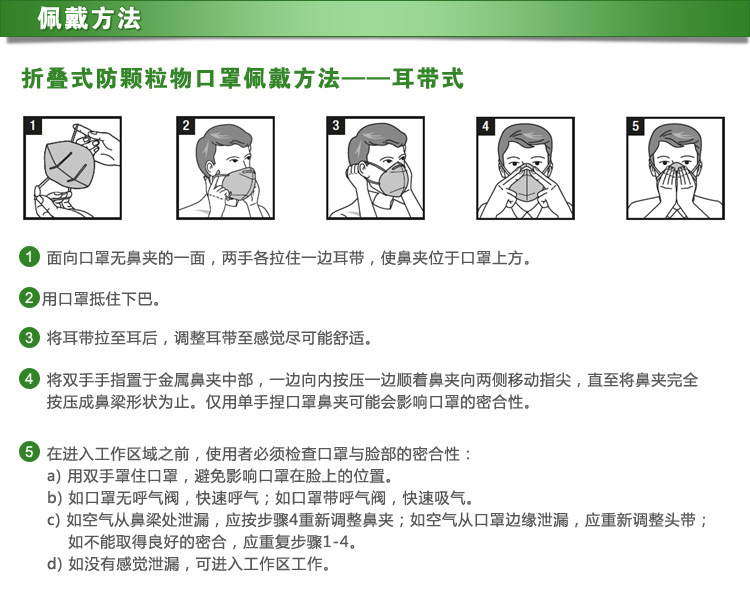 佩戴方法

折叠式防颗粒物口罩佩戴方法——耳带式

1

2

3

4

5

1 面向口罩无鼻夹的一面，两手各拉住一边耳带，使鼻夹位于口罩上方。

2 用口罩抵住下巴。

3 将耳带拉至耳后，调整耳带至感觉尽可能舒适。

4 将双手手指置于金属鼻夹中部，一边向内按压一边顺着鼻夹向两侧移动指尖，直至将鼻夹完全按压成鼻梁形状为止。仅用单手捏口罩鼻夹可能会影响口罩的密合性。

5 在进入工作区域之前，使用者必须检查口罩与脸部的密合性：
a) 用双手罩住口罩，避免影响口罩在脸上的位置。
b) 如口罩无呼气阀，快速呼气；如口罩带呼气阀，快速吸气。
c) 如空气从鼻梁处泄漏，应按步骤4重新调整鼻夹；如空气从口罩边缘泄漏，应重新调整头带；如不能取得良好的密合，应重复步骤1-4。
d) 如没有感觉泄漏，可进入工作区工作。