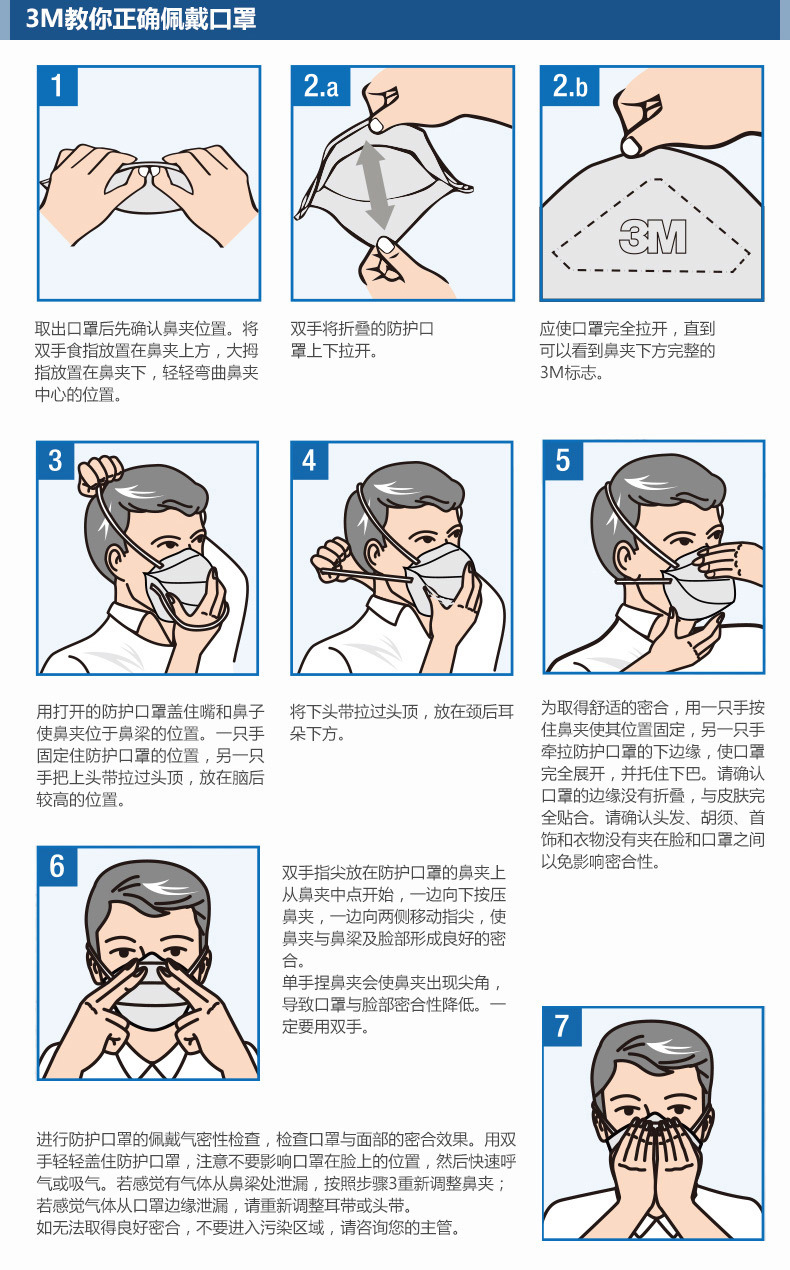 3M教你正确佩戴口罩

1

取出口罩后先确认鼻夹位置。将双手食指放置在鼻夹上方，大拇指放置在鼻夹下，轻轻弯曲鼻夹中心的位置。

2.a

双手将折叠的防护口罩上下拉开。

2.b

3M

应使口罩完全拉开，直到可以看到鼻夹下方完整的3M标志。

3

用打开的防护口罩盖住嘴和鼻子使鼻夹位于鼻梁的位置。一只手固定住防护口罩的位置，另一只手把上头带拉过头顶，放在脑后较高的位置。

4

将下头带拉过头顶，放在颈后耳朵下方。

5

为取得舒适的密合，用一只手按住鼻夹使其位置固定，另一只手牵拉防护口罩的下边缘，使口罩完全展开，并托住下巴。请确认口罩的边缘没有折叠，与皮肤完全贴合。请确认头发、胡须、首饰和衣物没有夹在脸和口罩之间以免影响密合性。

6

双手指尖放在防护口罩的鼻夹上从鼻夹中点开始，一边向下按压鼻夹，一边向两侧移动指尖，使鼻夹与鼻梁及脸部形成良好的密合。
单手捏鼻夹会使鼻夹出现尖角，导致口罩与脸部密合性降低。一定要用双手。

7

进行防护口罩的佩戴气密性检查，检查口罩与面部的密合效果。用双手轻轻盖住防护口罩，注意不要影响口罩在脸上的位置，然后快速呼气或吸气。若感觉有气体从鼻梁处泄漏，按照步骤3重新调整鼻夹；若感觉气体从口罩边缘泄漏，请重新调整耳带或头带。
如无法取得良好密合，不要进入污染区域，请咨询您的主管。