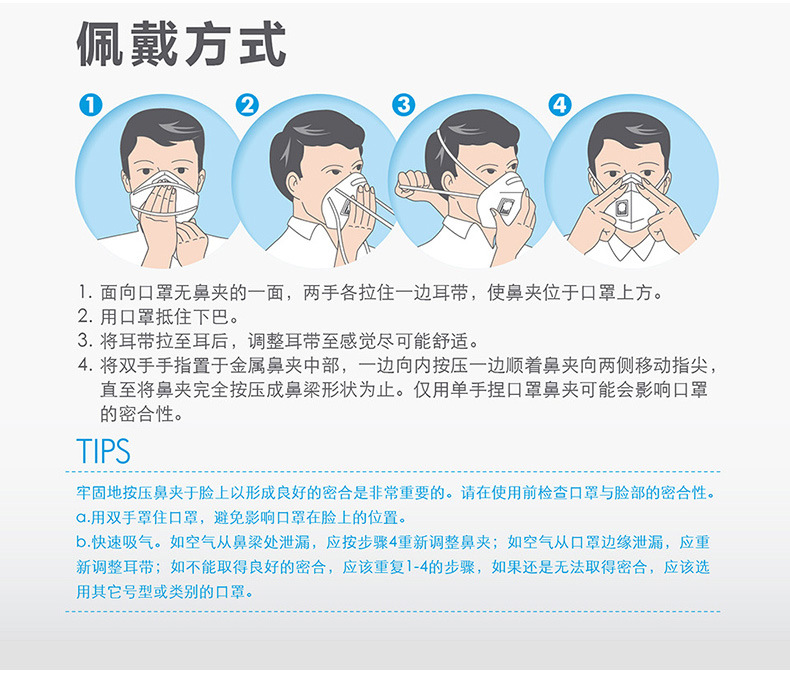 佩戴方式

1

2

3

4

1. 面向口罩无鼻夹的一面，两手各拉住一边耳带，使鼻夹位于口罩上方。
2. 用口罩抵住下巴。
3. 将耳带拉至耳后，调整耳带至感觉尽可能舒适。
4. 将双手手指置于金属鼻夹中部，一边向内按压一边顺着鼻夹向两侧移动指尖，直至将鼻夹完全按压成鼻梁形状为止。仅用单手捏口罩鼻夹可能会影响口罩的密合性。

TIPS

牢固地按压鼻夹于脸上以形成良好的密合是非常重要的。请在使用前检查口罩与脸部的密合性。
a.用双手罩住口罩，避免影响口罩在脸上的位置。
b.快速吸气。如空气从鼻梁处泄漏，应按步骤4重新调整鼻夹；如空气从口罩边缘泄漏，应重新调整耳带；如不能取得良好的密合，应该重复1-4的步骤，如果还是无法取得密合，应该选用其它号型或类别的口罩。