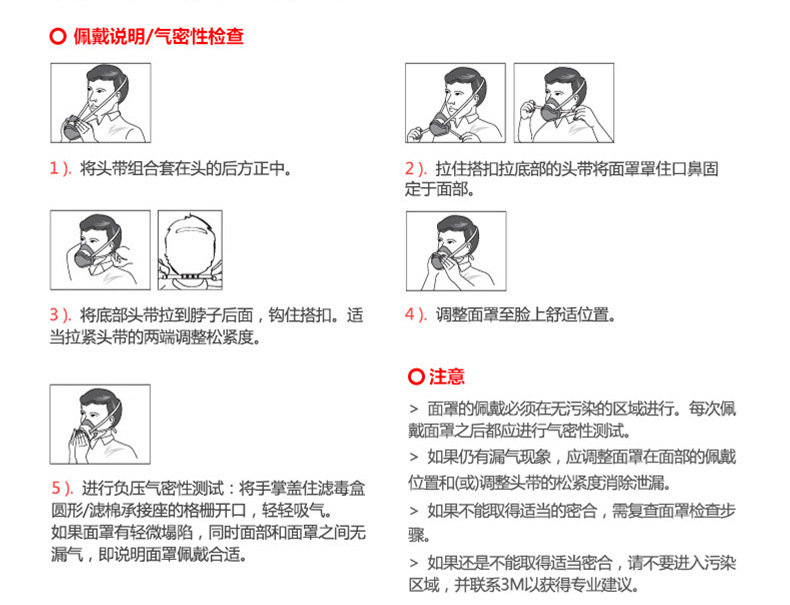 佩戴说明/气密性检查

1 ). 将头带组合套在头的后方正中。

2 ). 拉住搭扣拉底部的头带将面罩罩住口鼻固定于面部。

3 ). 将底部头带拉到脖子后面，钩住搭扣。适当拉紧头带的两端调整松紧度。

4 ). 调整面罩至脸上舒适位置。

5 ). 进行负压气密性测试：将手掌盖住滤毒盒圆形/滤棉承接座的格栅开口，轻轻吸气。
如果面罩有轻微塌陷，同时面部和面罩之间无漏气，即说明面罩佩戴合适。

注意

> 面罩的佩戴必须在无污染的区域进行。每次佩戴面罩之后都应进行气密性测试。

> 如果仍有漏气现象，应调整面罩在面部的佩戴位置和(或)调整头带的松紧度消除泄漏。

> 如果不能取得适当的密合，需复查面罩检查步骤。

> 如果还是不能取得适当密合，请不要进入污染区域，并联系3M以获得专业建议。