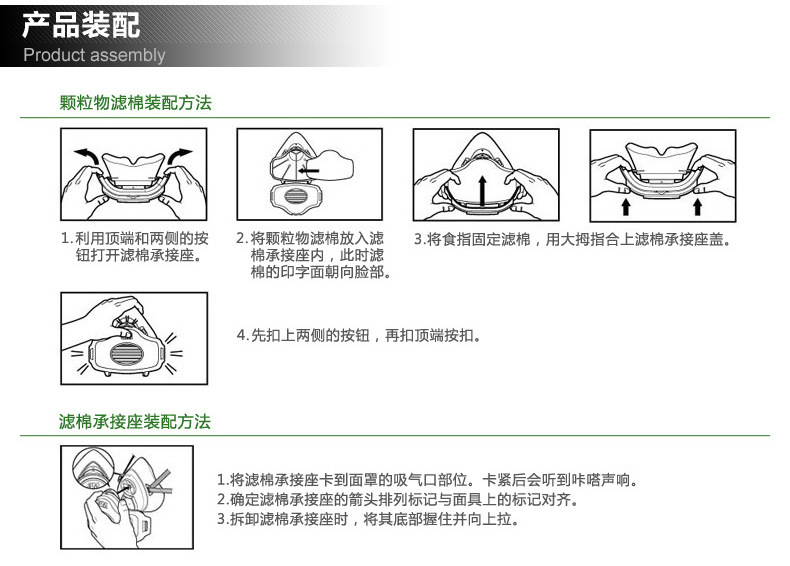 产品装配
Product assembly

颗粒物滤棉装配方法

1.利用顶端和两侧的按钮打开滤棉承接座。

2.将颗粒物滤棉放入滤棉承接座内，此时滤棉的印字面朝向脸部。

3.将食指固定滤棉，用大拇指合上滤棉承接座盖。

4.先扣上两侧的按钮，再扣顶端按扣。

滤棉承接座装配方法

1.将滤棉承接座卡到面罩的吸气口部位。卡紧后会听到咔嗒声响。
2.确定滤棉承接座的箭头排列标记与面具上的标记对齐。
3.拆卸滤棉承接座时，将其底部握住并向上拉。