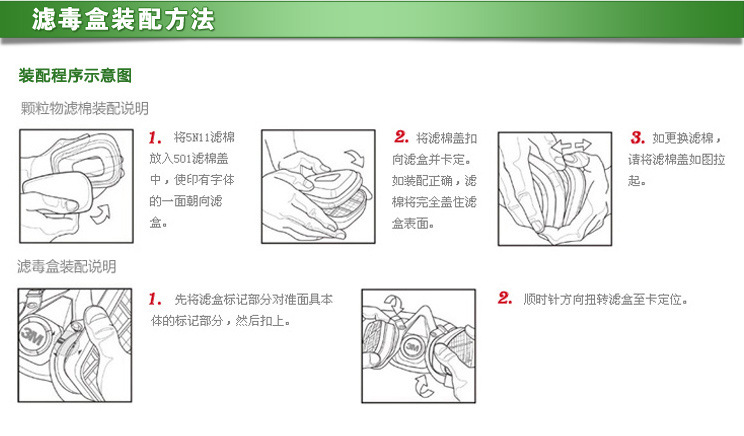 滤毒盒装配方法

装配程序示意图

颗粒物滤棉装配说明

1. 将5N11滤棉放入501滤棉盖中，使印有字体的一面朝向滤盒。

2. 将滤棉盖扣向滤盒并卡定。如装配正确，滤棉将完全盖住滤盒表面。

3. 如更换滤棉，请将滤棉盖如图拉起。

滤毒盒装配说明

3M

1. 先将滤盒标记部分对准面具本体的标记部分，然后扣上。

3M

2. 顺时针方向扭转滤盒至卡定位。