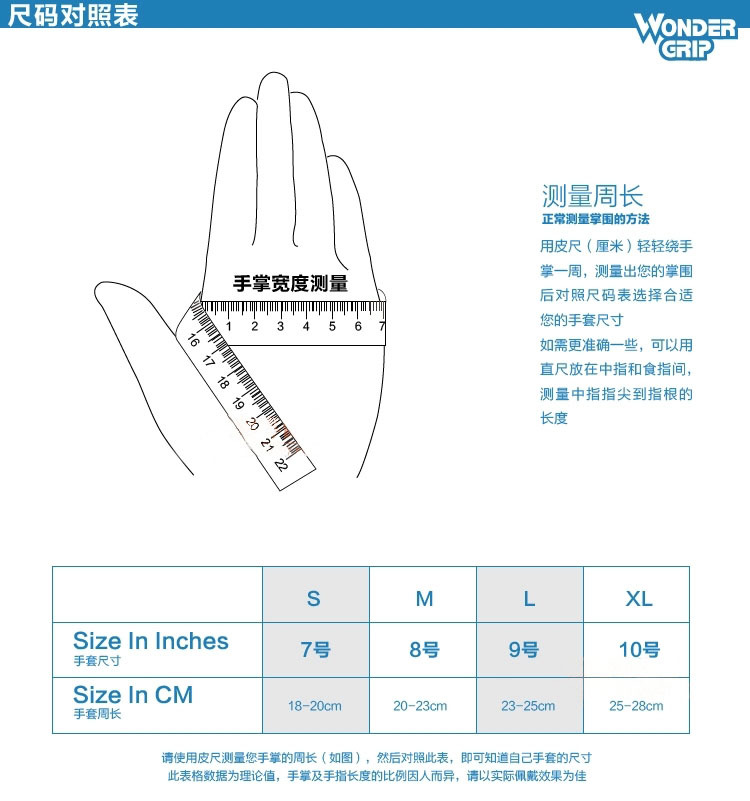 尺码对照表

WONDER GRIP

手掌宽度测量

1 2 3 4 5 6 7

16 17 18 19 20 21 22

测量周长
正常测量掌围的方法
用皮尺（厘米）轻轻绕手掌一周，测量出您的掌围后对照尺码表选择合适您的手套尺寸
如需更准确一些，可以用直尺放在中指和食指间，测量中指指尖到指根的长度

| | S | M | L | XL |
|---|---|---|---|---|
| Size In Inches 手套尺寸 | 7号 | 8号 | 9号 | 10号 |
| Size In CM 手套周长 | 18-20cm | 20-23cm | 23-25cm | 25-28cm |

请使用皮尺测量您手掌的周长（如图），然后对照此表，即可知道自己手套的尺寸
此表格数据为理论值，手掌及手指长度的比例因人而异，请以实际佩戴效果为佳