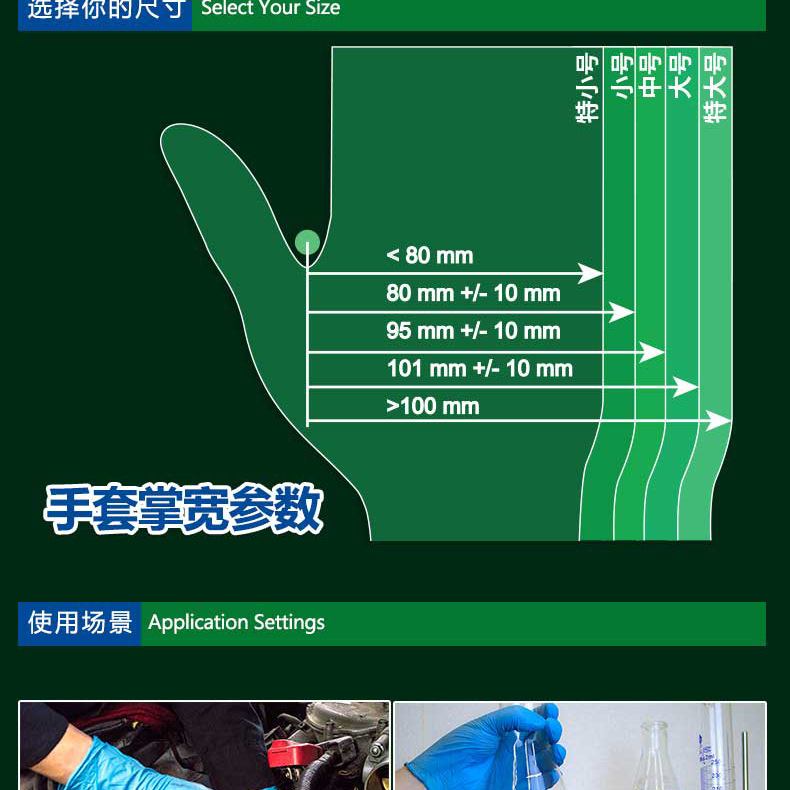 选择你的尺寸 Select Your Size

特小号 小号 中号 大号 特大号

< 80 mm

80 mm +/- 10 mm

95 mm +/- 10 mm

101 mm +/- 10 mm

>100 mm

手套掌宽参数

使用场景 Application Settings